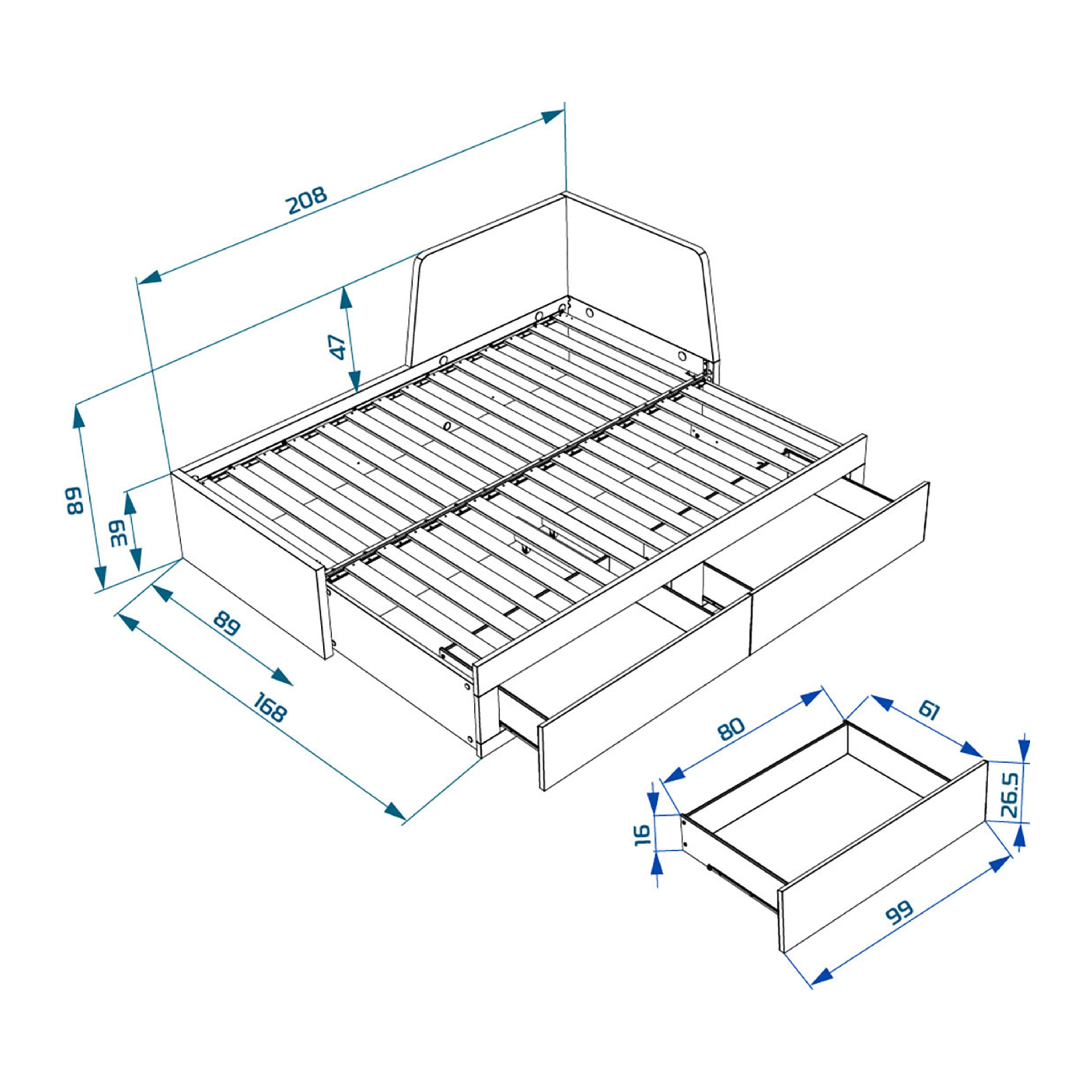 208

47

89

39

89

168

80

61

26.5

16

99