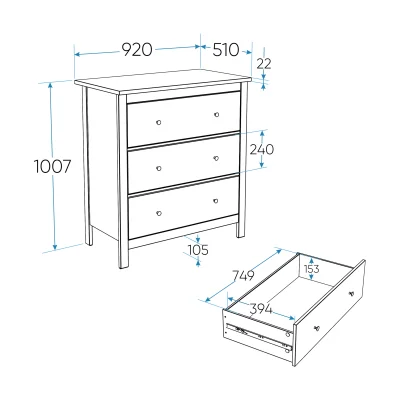 920
510
22
1007
240
105
749
153
394