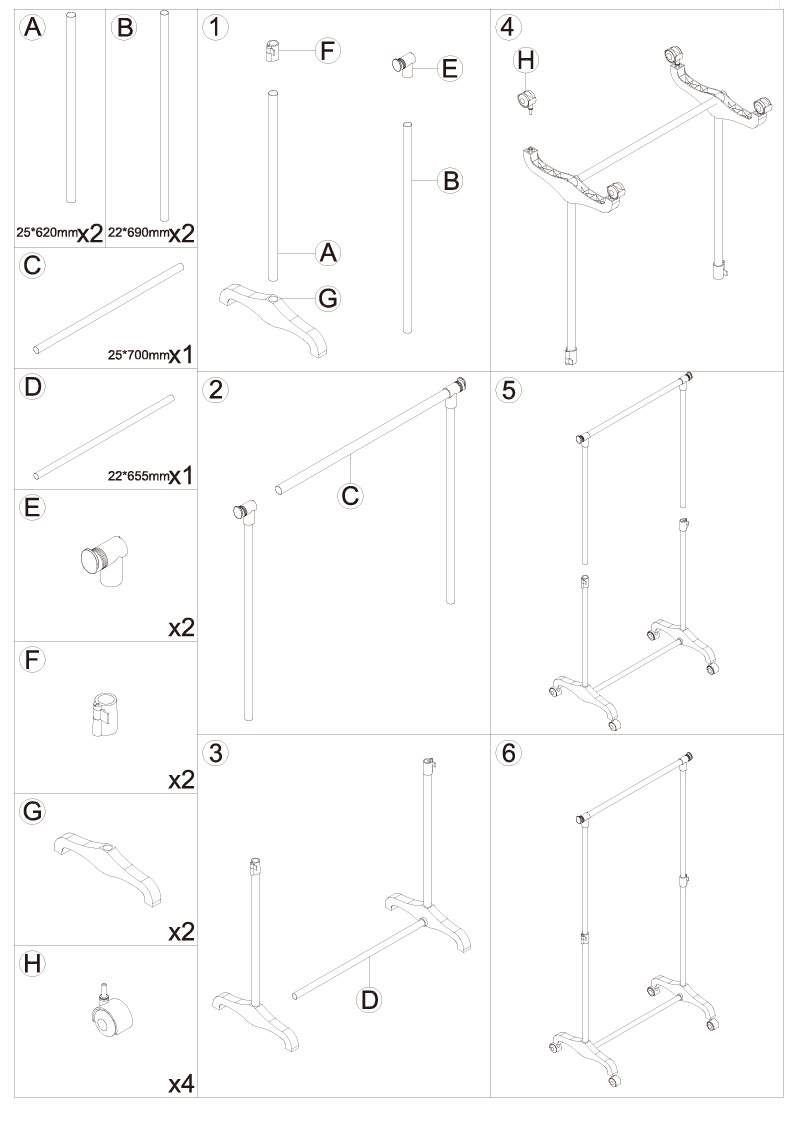 A
25*620mm x2

B
22*690mm x2

C
25*700mm x1

D
22*655mm x1

E
x2

F
x2

G
x2

H
x4

1
F
E
B
A
G

2
C

3
D

4
H

5

6